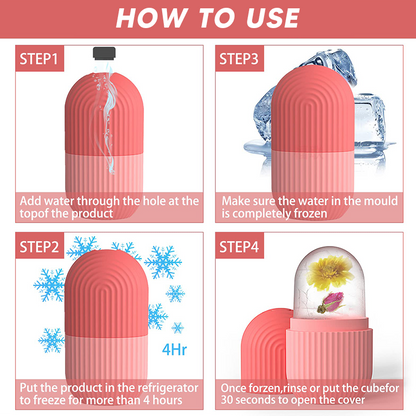 HOW TO USE

STEP1

Add water through the hole at the topof the product

STEP3

Make sure the water in the mould is completely frozen

STEP2

4Hr

Put the product in the refrigerator to freeze for more than 4 hours

STEP4

Once forzen,rinse or put the cubefor 30 seconds to open the cover